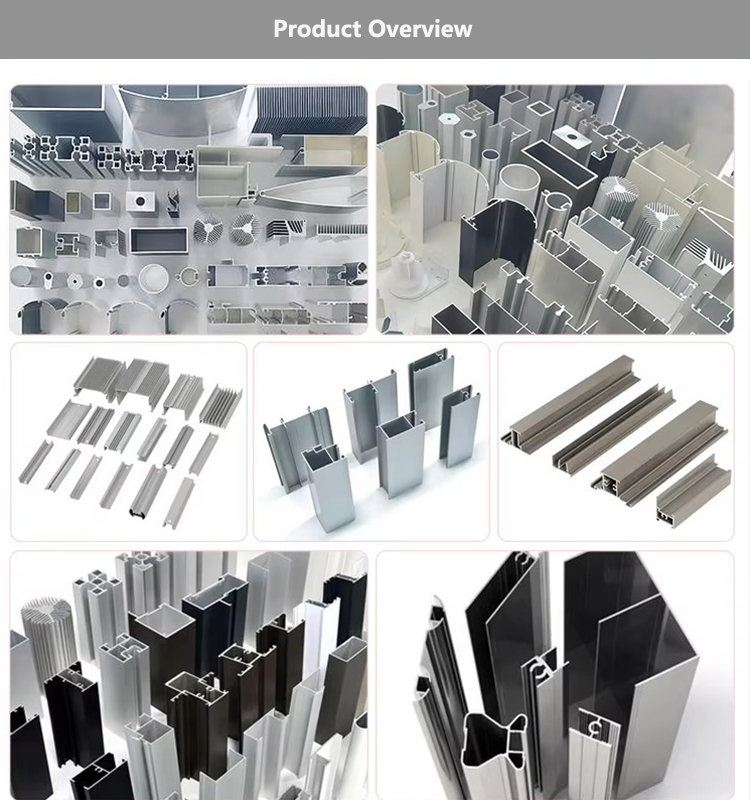 Product Overview