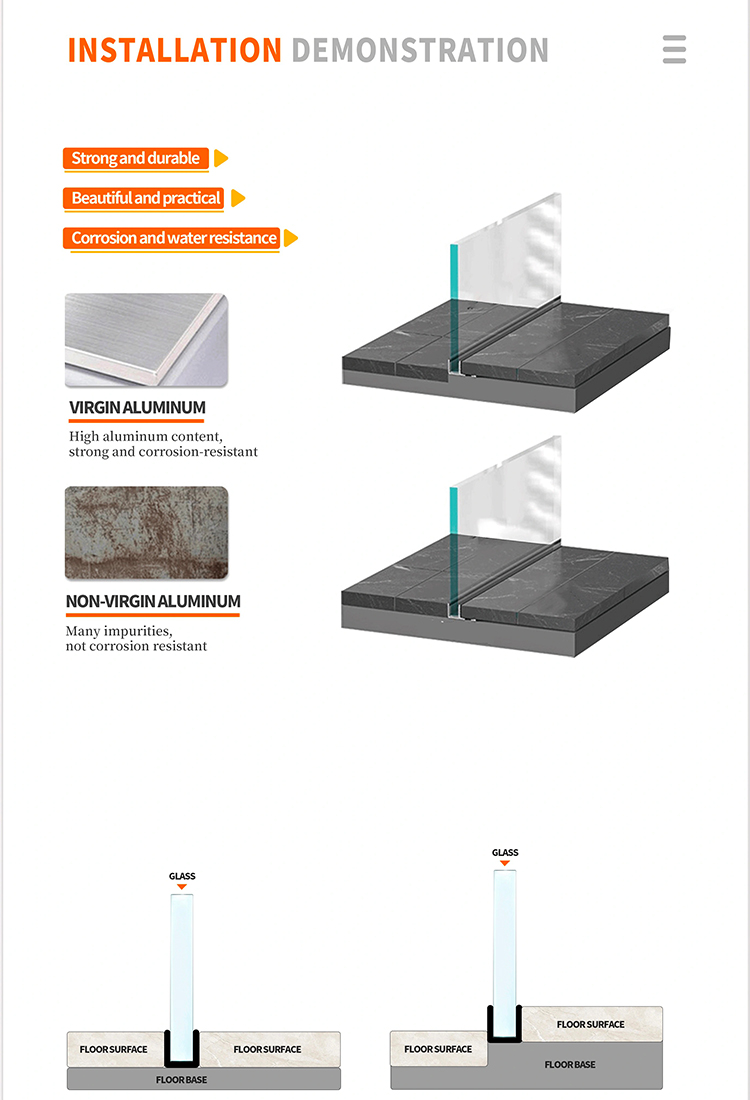 INSTALLATION DEMONSTRATION

Strong and durable

Beautiful and practical

Corrosion and water resistance

VIRGIN ALUMINUM

High aluminum content, strong and corrosion-resistant

NON-VIRGIN ALUMINUM

Many impurities, not corrosion resistant

GLASS

FLOOR SURFACE

FLOOR SURFACE

FLOOR BASE

GLASS

FLOOR SURFACE

FLOOR SURFACE

FLOOR BASE