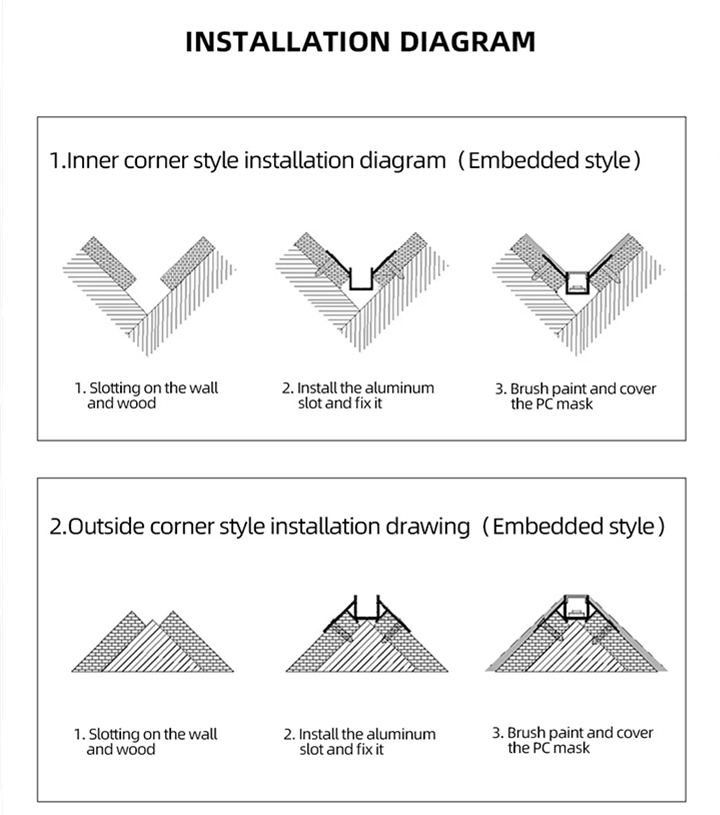 INSTALLATION DIAGRAM

1.Inner corner style installation diagram（Embedded style）

1. Slotting on the wall and wood

2. Install the aluminum slot and fix it

3. Brush paint and cover the PC mask

2.Outside corner style installation drawing（Embedded style）

1. Slotting on the wall and wood

2. Install the aluminum slot and fix it

3. Brush paint and cover the PC mask