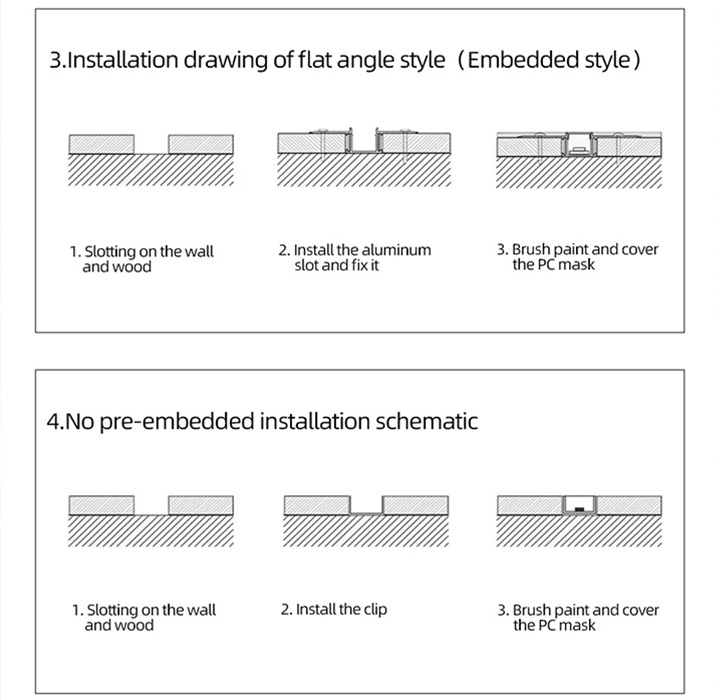 3.Installation drawing of flat angle style（Embedded style）

1. Slotting on the wall and wood

2. Install the aluminum slot and fix it

3. Brush paint and cover the PC mask

4.No pre-embedded installation schematic

1. Slotting on the wall and wood

2. Install the clip

3. Brush paint and cover the PC mask