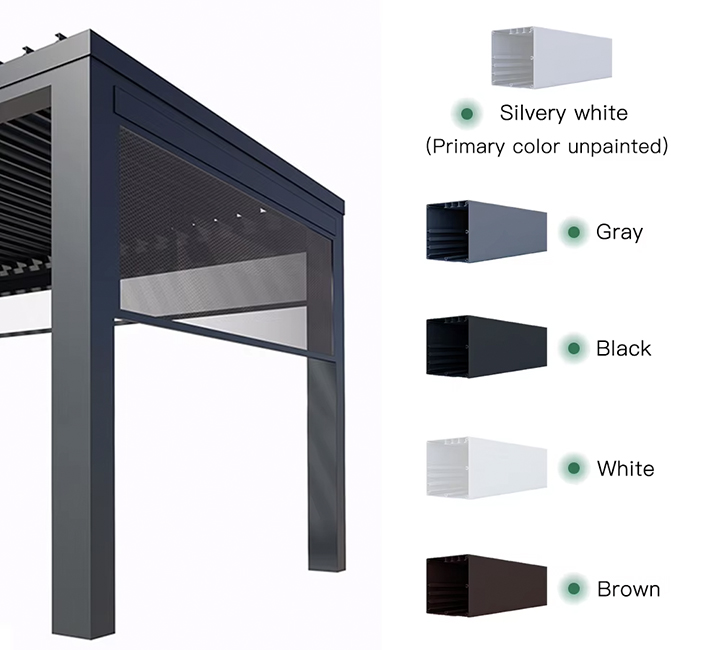 Silvery white
(Primary color unpainted)

Gray

Black

White

Brown