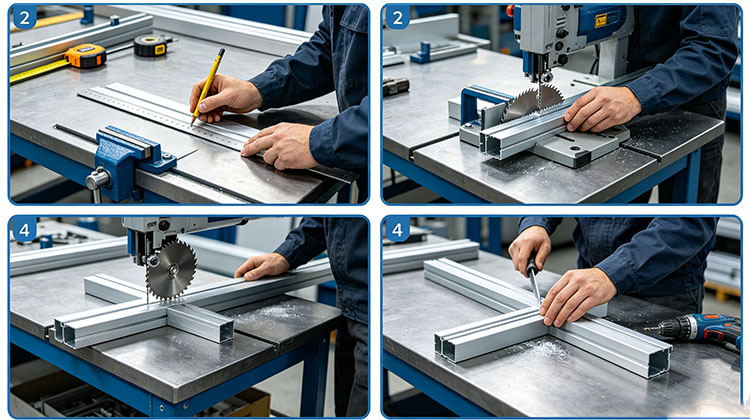 2

2

4

4